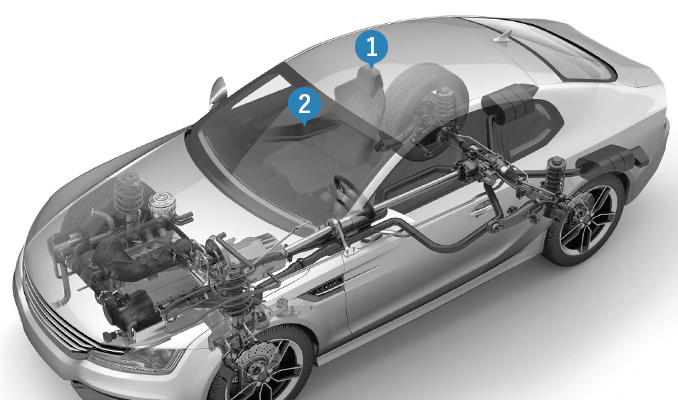 1
2