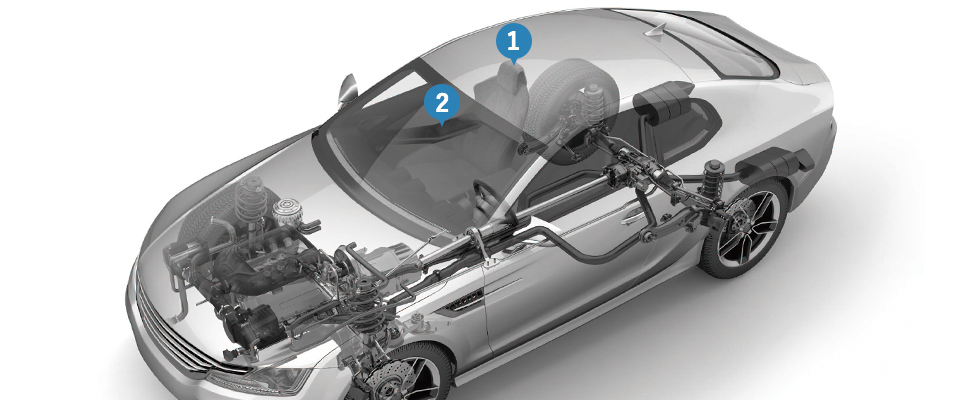 1
2