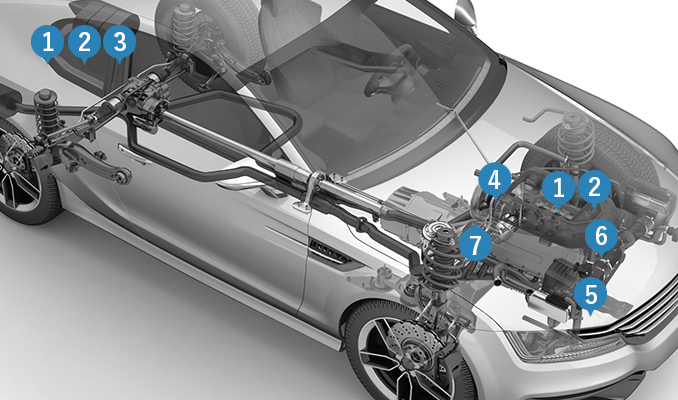 1 2 3

4 1 2

7 6

5